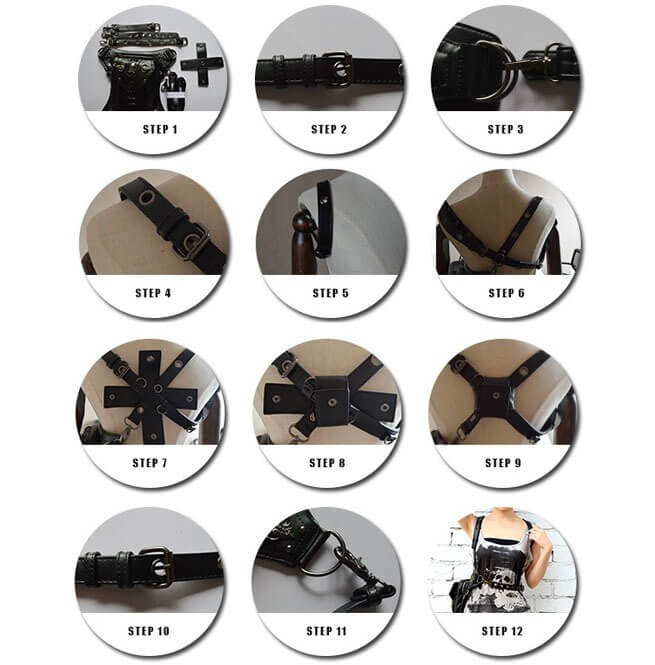 STEP 1

STEP 2

STEP 3

STEP 4

STEP 5

STEP 6

STEP 7

STEP 8

STEP 9

STEP 10

STEP 11

STEP 12